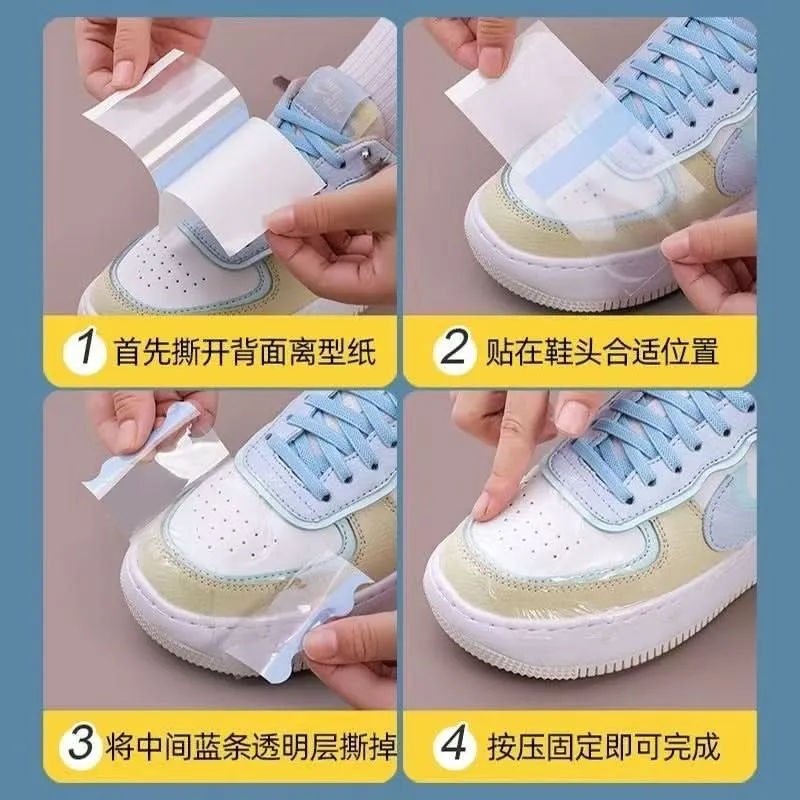 1 首先撕开背面离型纸

2 贴在鞋头合适位置

3 将中间蓝条透明层撕掉

4 按压固定即可完成